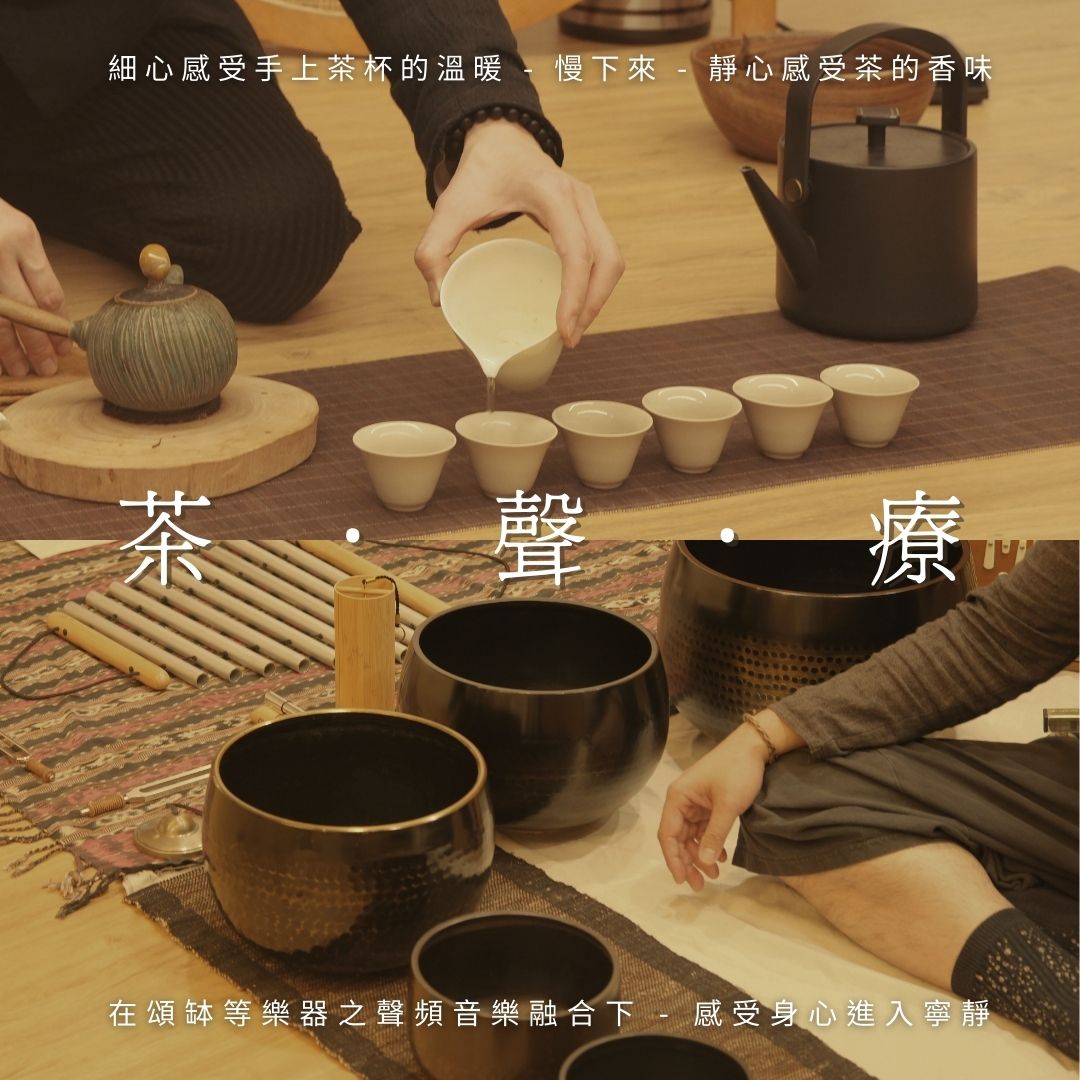 細心感受手上茶杯的溫暖 - 慢下來 - 靜心感受茶的香味

茶 · 聲 · 療

在頌缽等樂器之聲頻音樂融合下 - 感受身心進入寧靜