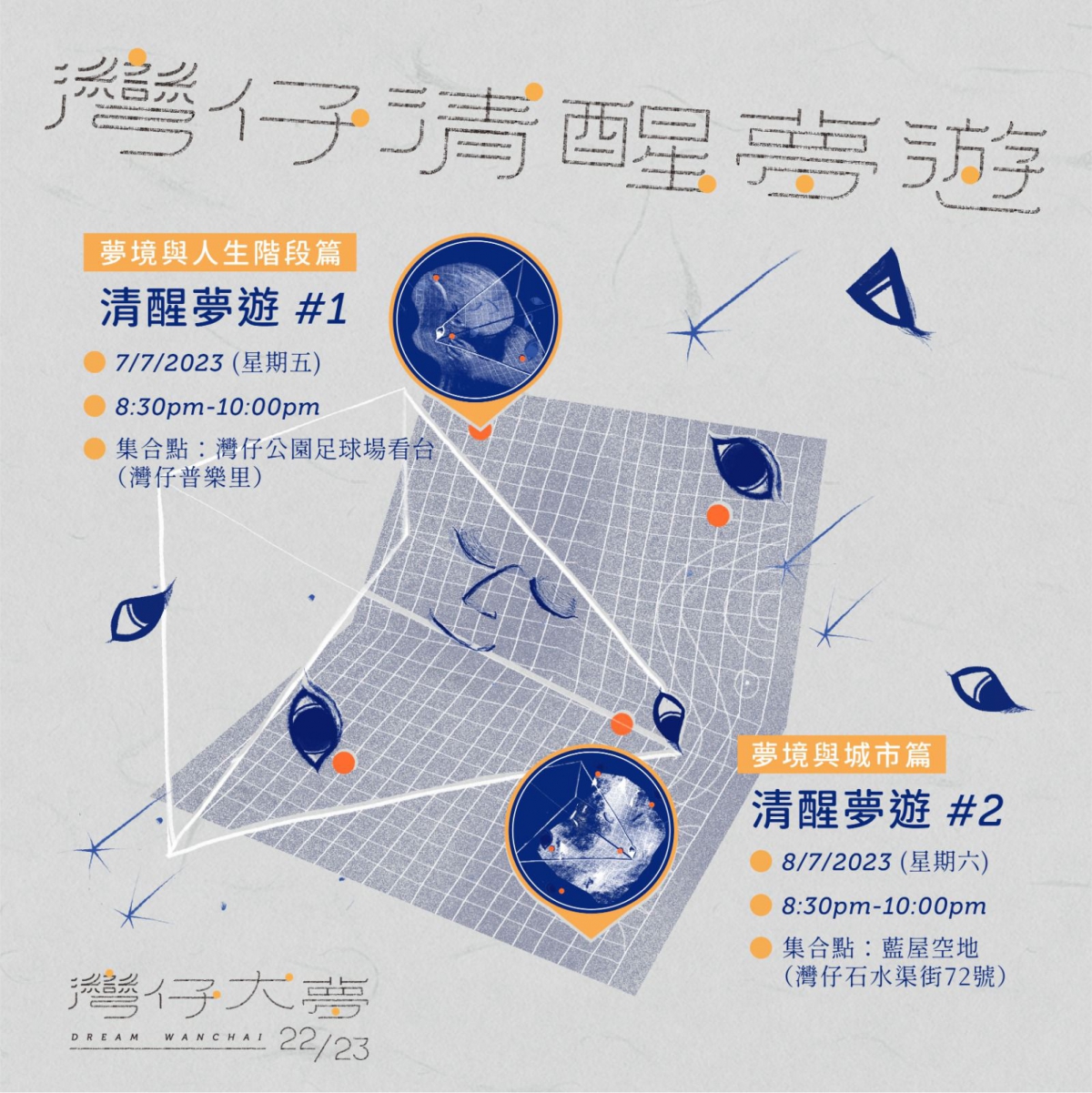 灣仔清醒夢遊

夢境與人生階段篇

清醒夢遊 #1

7/7/2023 (星期五)

8:30pm-10:00pm

集合點：灣仔公園足球場看台（灣仔普樂里）

夢境與城市篇

清醒夢遊 #2

8/7/2023 (星期六)

8:30pm-10:00pm

集合點：藍屋空地（灣仔石水渠街72號）

灣仔大夢
DREAM WANCHAI 22/23