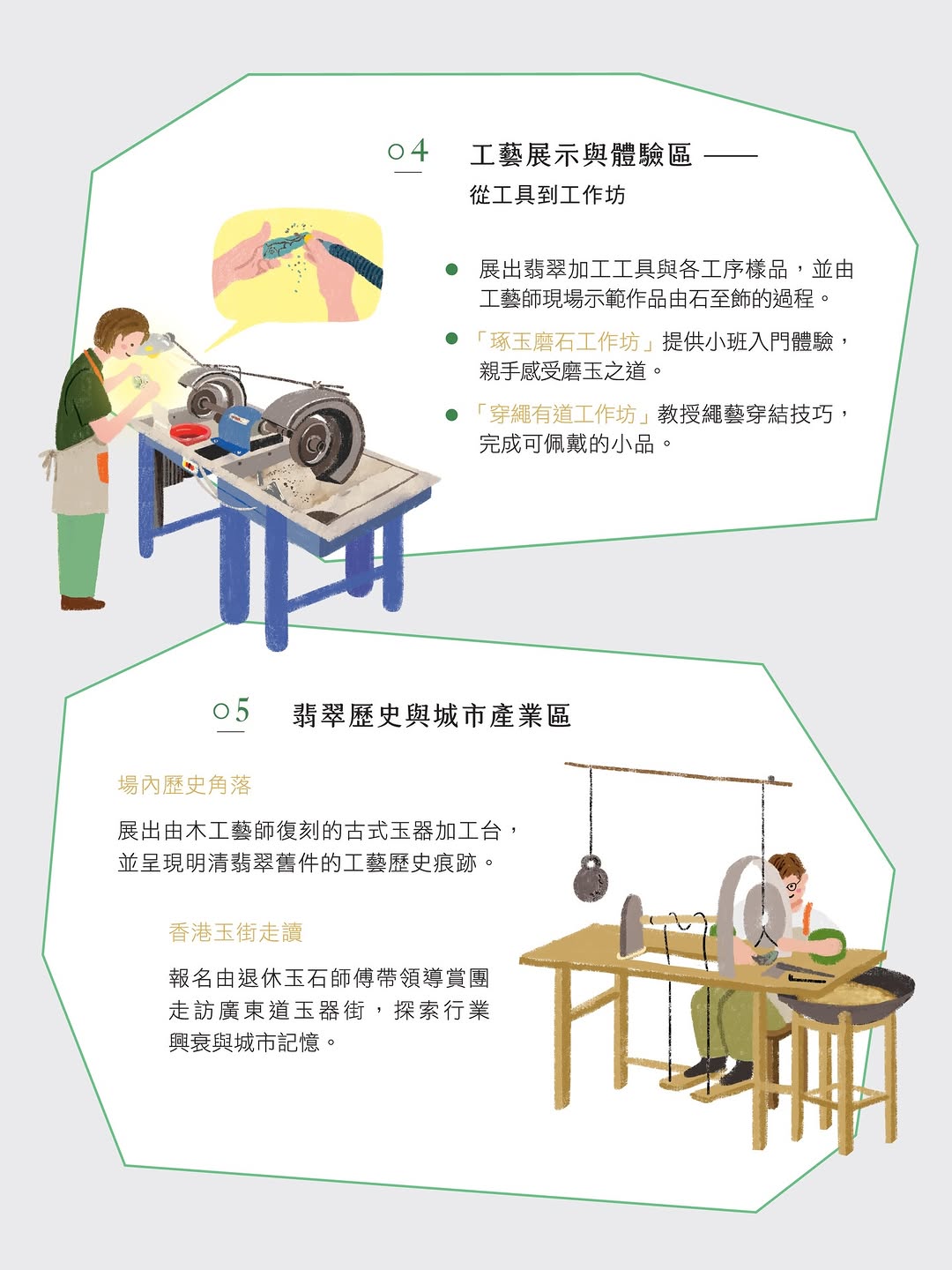 04 工藝展示與體驗區 ——
從工具到工作坊

● 展出翡翠加工工具與各工序樣品，並由工藝師現場示範作品由石至飾的過程。

● 「琢玉磨石工作坊」提供小班入門體驗，親手感受磨玉之道。

● 「穿繩有道工作坊」教授繩藝穿結技巧，完成可佩戴的小品。

05 翡翠歷史與城市產業區

場內歷史角落

展出由木工藝師復刻的古式玉器加工台，並呈現明清翡翠舊件的工藝歷史痕跡。

香港玉街走讀

報名由退休玉石師傅帶領導賞團走訪廣東道玉器街，探索行業興衰與城市記憶。